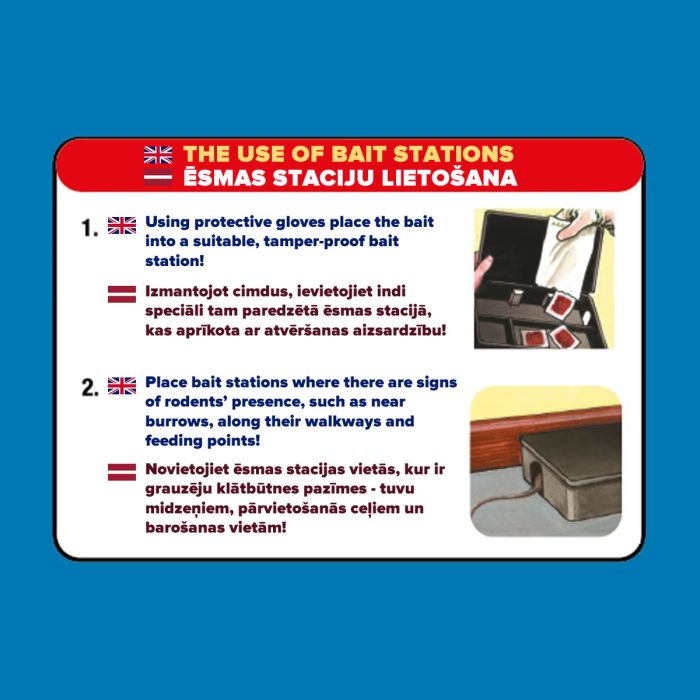 THE USE OF BAIT STATIONS
ĒSMAS STACIJU LIETOŠANA

1. Using protective gloves place the bait into a suitable, tamper-proof bait station!

Izmantojot cimdus, ievietojiet indi speciāli tam paredzētā ēsmas stacijā, kas aprīkota ar atvēršanas aizsardzību!

2. Place bait stations where there are signs of rodents' presence, such as near burrows, along their walkways and feeding points!

Novietojiet ēsmas stacijas vietās, kur ir grauzēju klātbūtnes pazīmes - tuvu midzeņiem, pārvietošanās ceļiem un barošanas vietām!