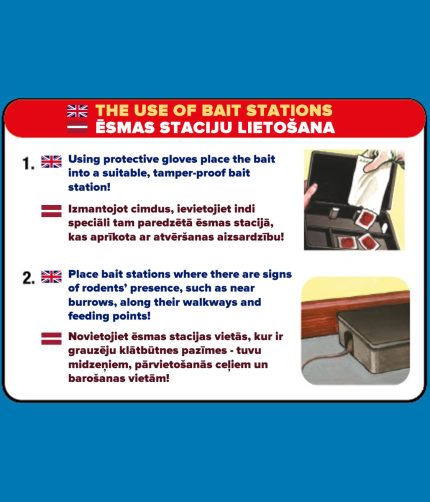 THE USE OF BAIT STATIONS
ĒSMAS STACIJU LIETOŠANA

1. Using protective gloves place the bait into a suitable, tamper-proof bait station!

Izmantojot cimdus, ievietojiet indi speciāli tam paredzētā ēsmas stacijā, kas aprīkota ar atvēršanas aizsardzību!

2. Place bait stations where there are signs of rodents' presence, such as near burrows, along their walkways and feeding points!

Novietojiet ēsmas stacijas vietās, kur ir grauzēju klātbūtnes pazīmes - tuvu midzeņiem, pārvietošanās ceļiem un barošanas vietām!