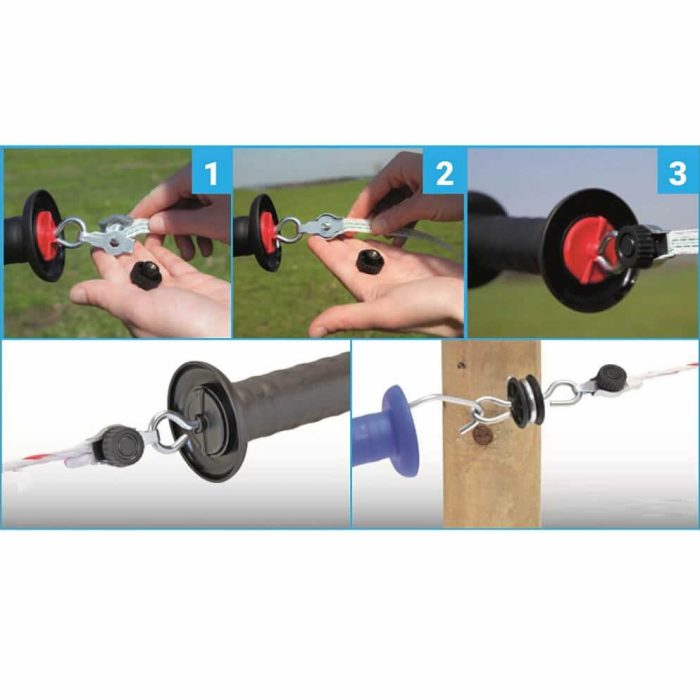 1

2

3